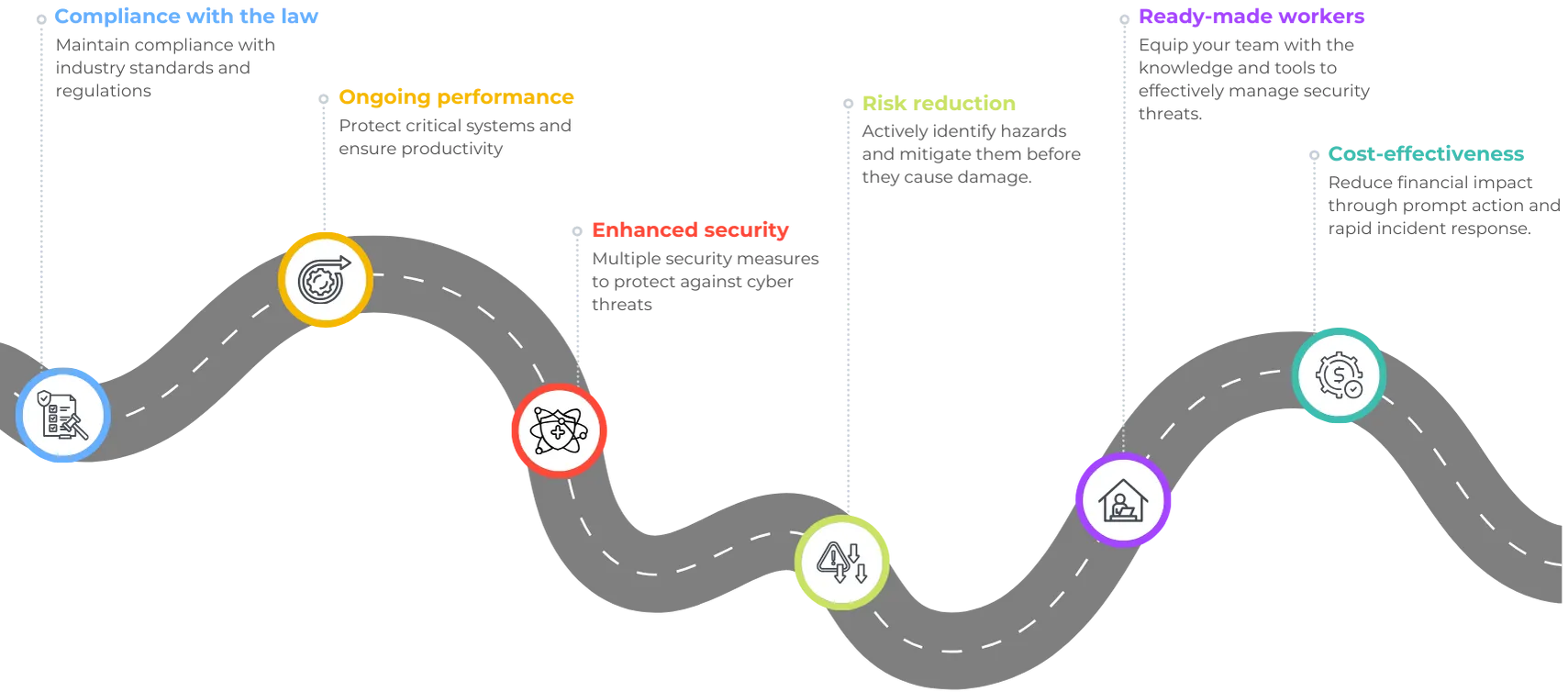 Compliance with the law
Maintain compliance with industry standards and regulations

Ongoing performance
Protect critical systems and ensure productivity

Enhanced security
Multiple security measures to protect against cyber threats

Risk reduction
Actively identify hazards and mitigate them before they cause damage.

Ready-made workers
Equip your team with the knowledge and tools to effectively manage security threats.

Cost-effectiveness
Reduce financial impact through prompt action and rapid incident response.